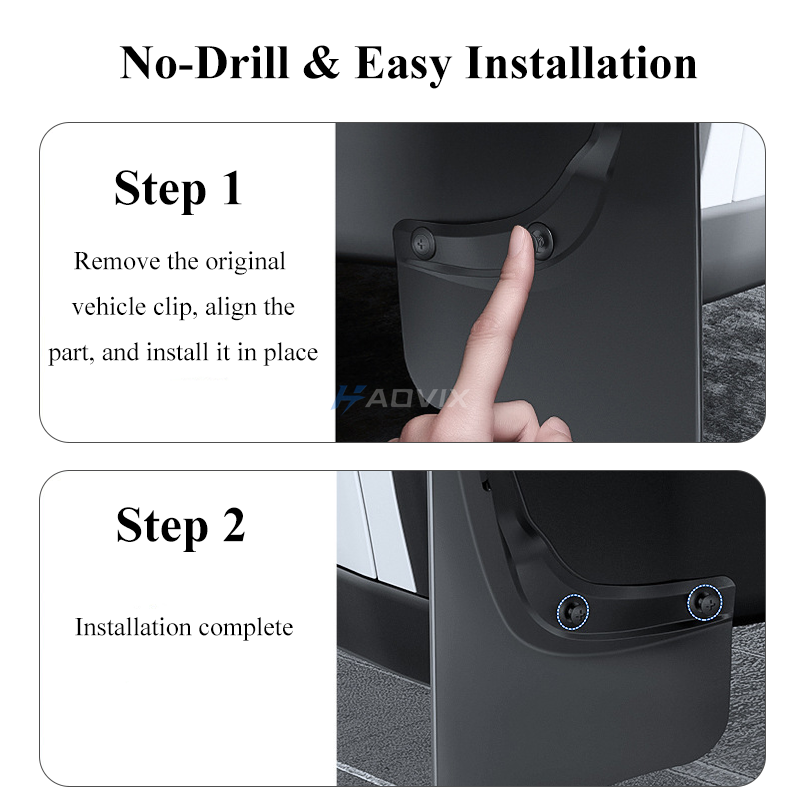 No-Drill & Easy Installation

Step 1

Remove the original vehicle clip, align the part, and install it in place

HAOVIX

Step 2

Installation complete